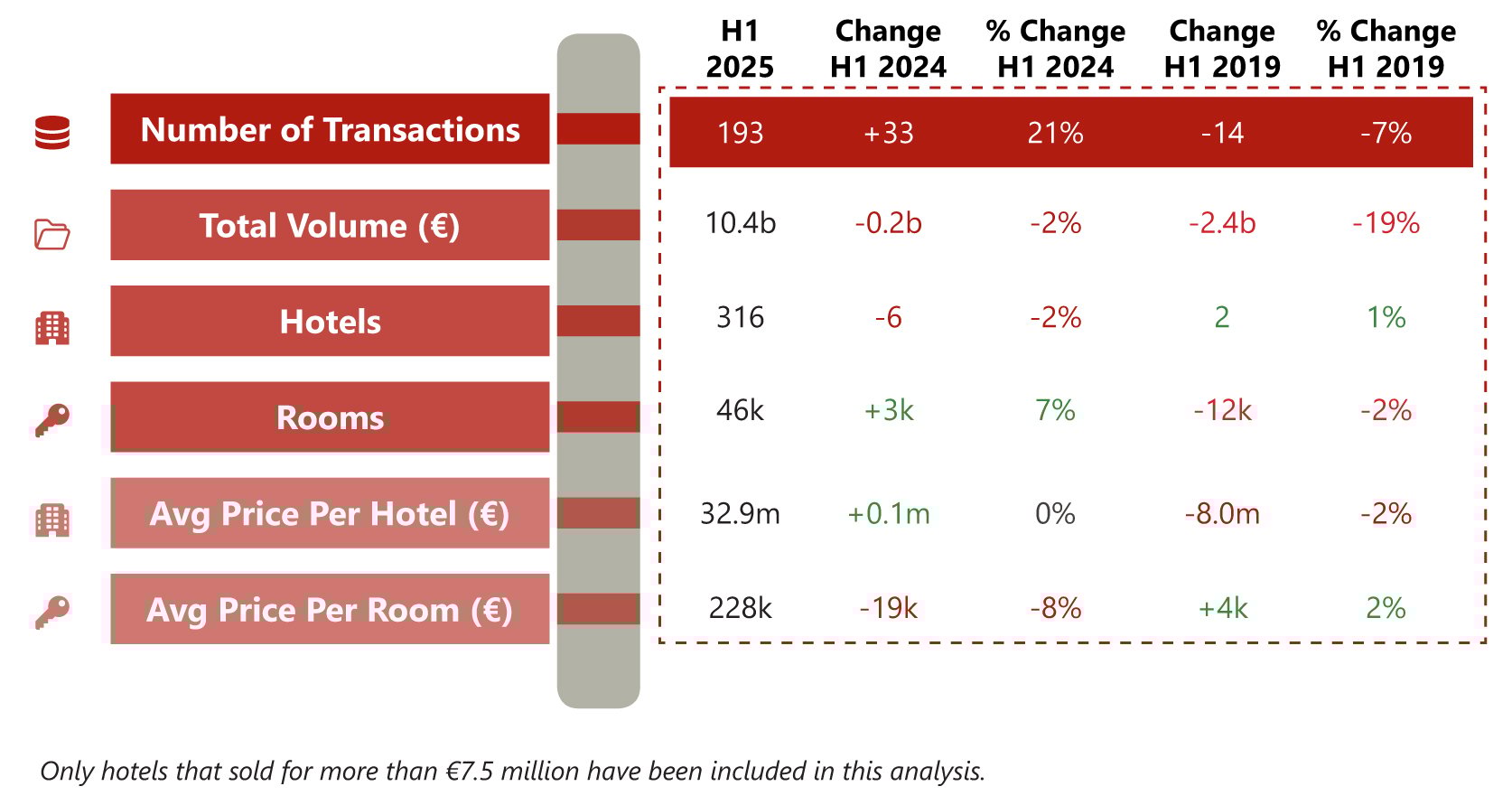 | | H1 2025 | Change H1 2024 | % Change H1 2024 | Change H1 2019 | % Change H1 2019 |
|---|---|---|---|---|---|
| Number of Transactions | 193 | +33 | 21% | -14 | -7% |
| Total Volume (€) | 10.4b | -0.2b | -2% | -2.4b | -19% |
| Hotels | 316 | -6 | -2% | 2 | 1% |
| Rooms | 46k | +3k | 7% | -12k | -2% |
| Avg Price Per Hotel (€) | 32.9m | +0.1m | 0% | -8.0m | -2% |
| Avg Price Per Room (€) | 228k | -19k | -8% | +4k | 2% |

Only hotels that sold for more than €7.5 million have been included in this analysis.