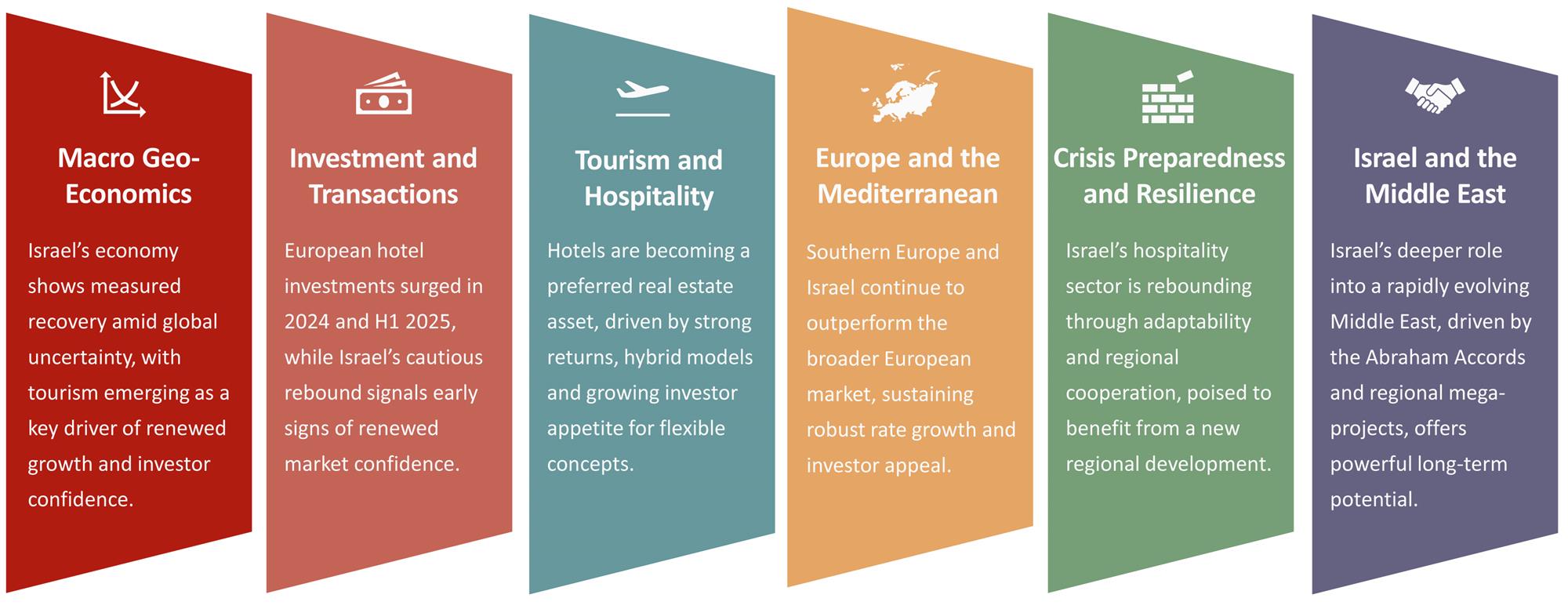 Macro Geo-Economics

Israel's economy shows measured recovery amid global uncertainty, with tourism emerging as a key driver of renewed growth and investor confidence.

Investment and Transactions

European hotel investments surged in 2024 and H1 2025, while Israel's cautious rebound signals early signs of renewed market confidence.

Tourism and Hospitality

Hotels are becoming a preferred real estate asset, driven by strong returns, hybrid models and growing investor appetite for flexible concepts.

Europe and the Mediterranean

Southern Europe and Israel continue to outperform the broader European market, sustaining robust rate growth and investor appeal.

Crisis Preparedness and Resilience

Israel's hospitality sector is rebounding through adaptability and regional cooperation, poised to benefit from a new regional development.

Israel and the Middle East

Israel's deeper role into a rapidly evolving Middle East, driven by the Abraham Accords and regional mega-projects, offers powerful long-term potential.